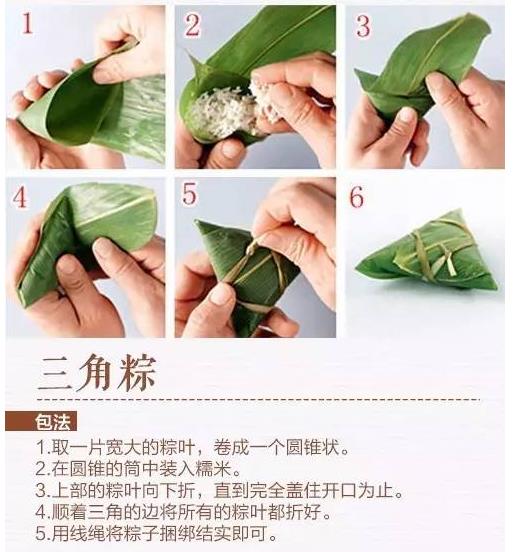 1

2

3

4

5

6

三角粽

包法

1.取一片宽大的粽叶，卷成一个圆锥状。
2.在圆锥的筒中装入糯米。
3.上部的粽叶向下折，直到完全盖住开口为止。
4.顺着三角的边将所有的粽叶都折好。
5.用线绳将粽子捆绑结实即可。